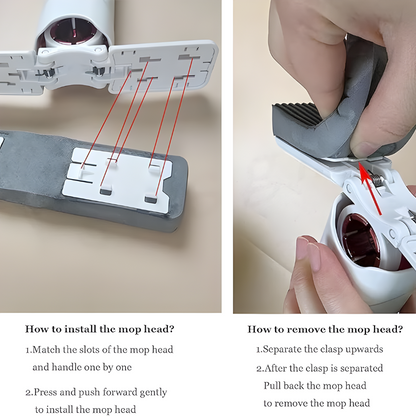 How to install the mop head?

1.Match the slots of the mop head and handle one by one

2.Press and push forward gently to install the mop head

How to remove the mop head?

1.Separate the clasp upwards

2.After the clasp is separated Pull back the mop head to remove the mop head