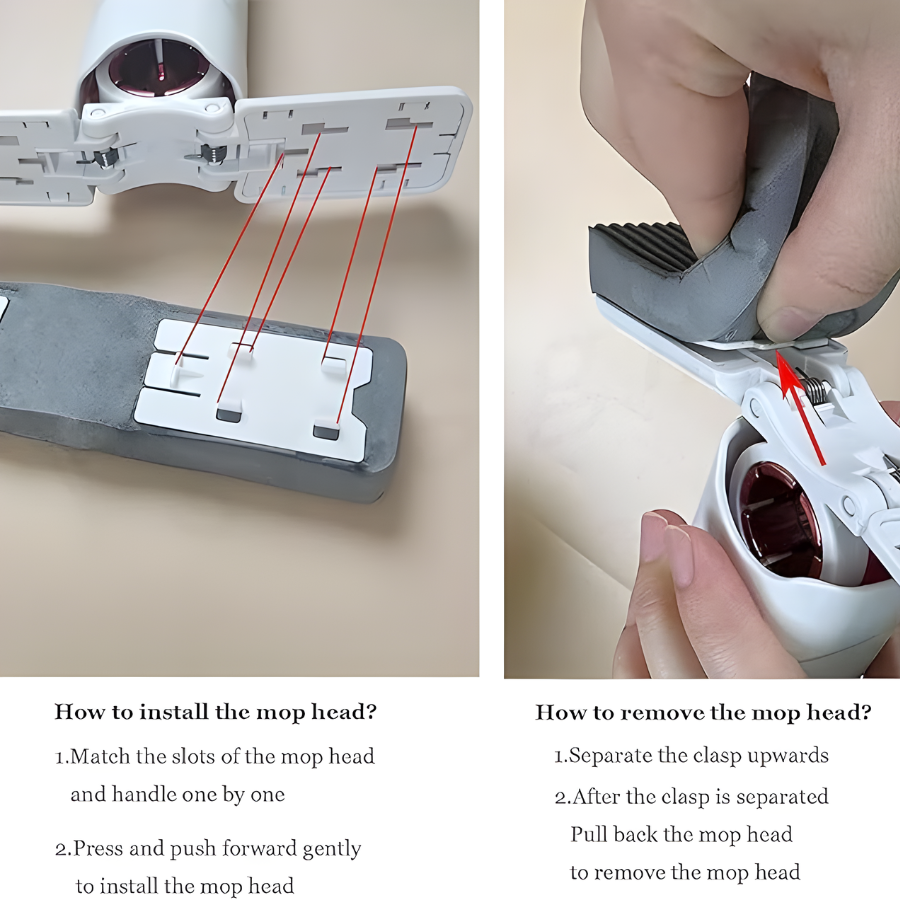 How to install the mop head?

1.Match the slots of the mop head and handle one by one

2.Press and push forward gently to install the mop head

How to remove the mop head?

1.Separate the clasp upwards

2.After the clasp is separated Pull back the mop head to remove the mop head